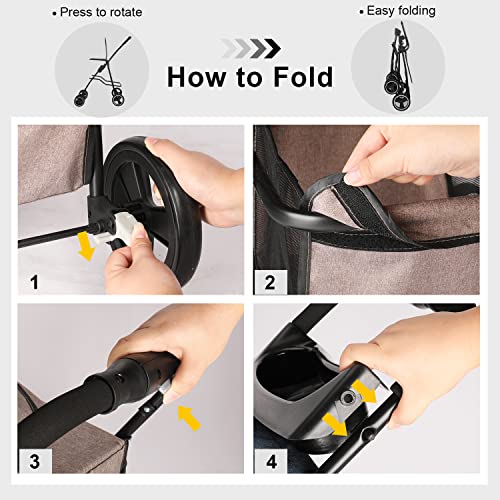 • Press to rotate

How to Fold

• Easy folding

1

2

3

4