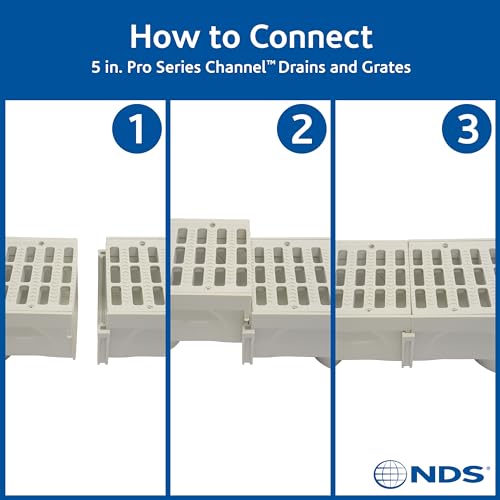 How to Connect

5 in. Pro Series Channel™ Drains and Grates

1

2

3

NDS®