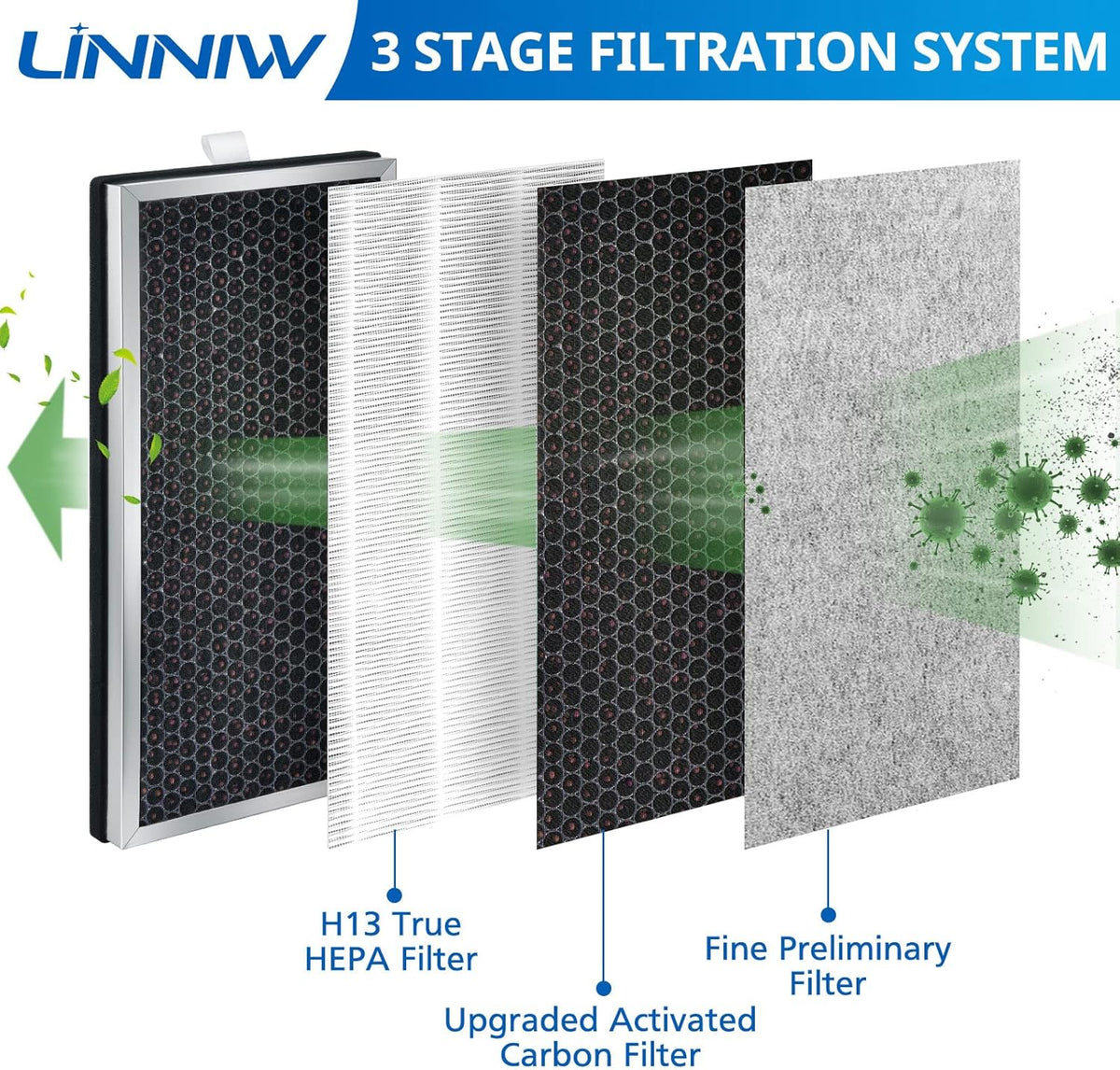 LINNIW 3 STAGE FILTRATION SYSTEM

H13 True HEPA Filter

Upgraded Activated Carbon Filter

Fine Preliminary Filter