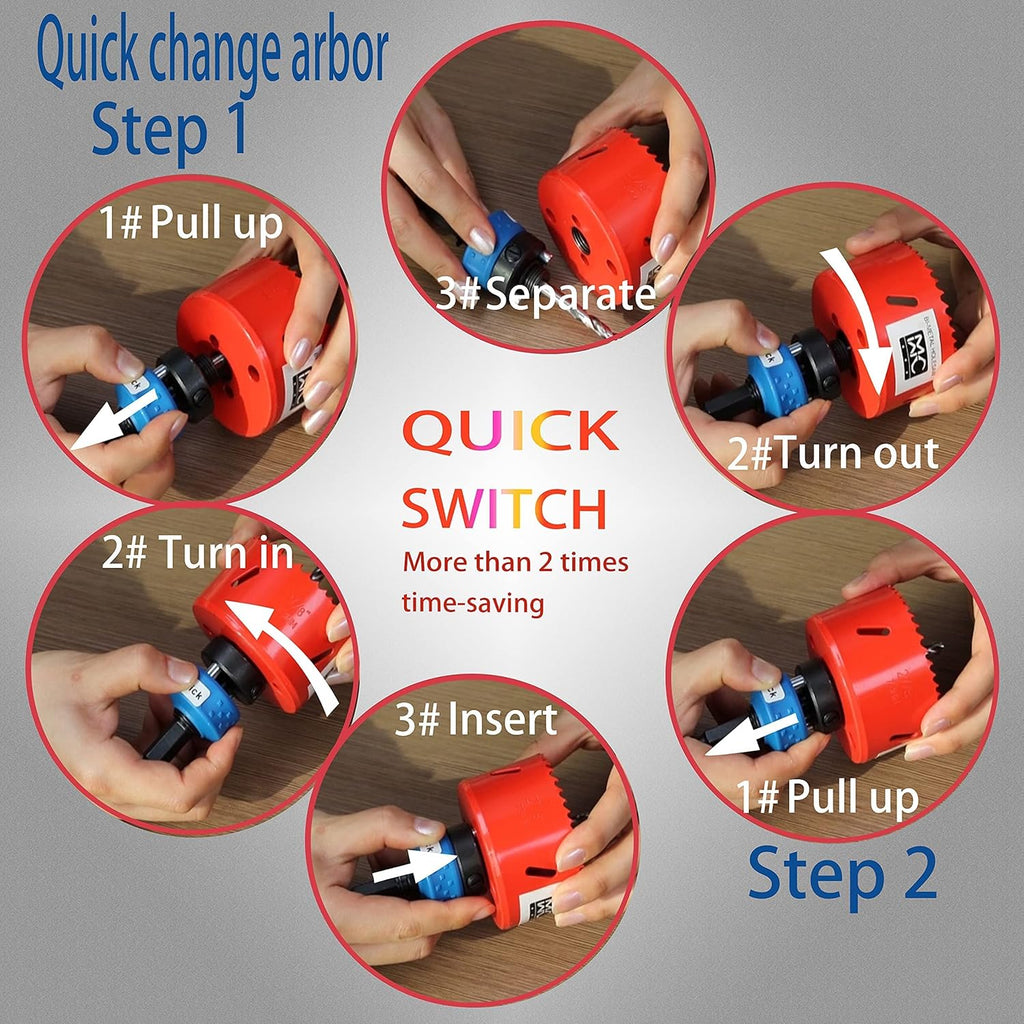 Quick change arbor
Step 1

1# Pull up

3#Separate

2#Turn out

QUICK
SWITCH
More than 2 times
time-saving

2# Turn in

3# Insert

1# Pull up

Step 2