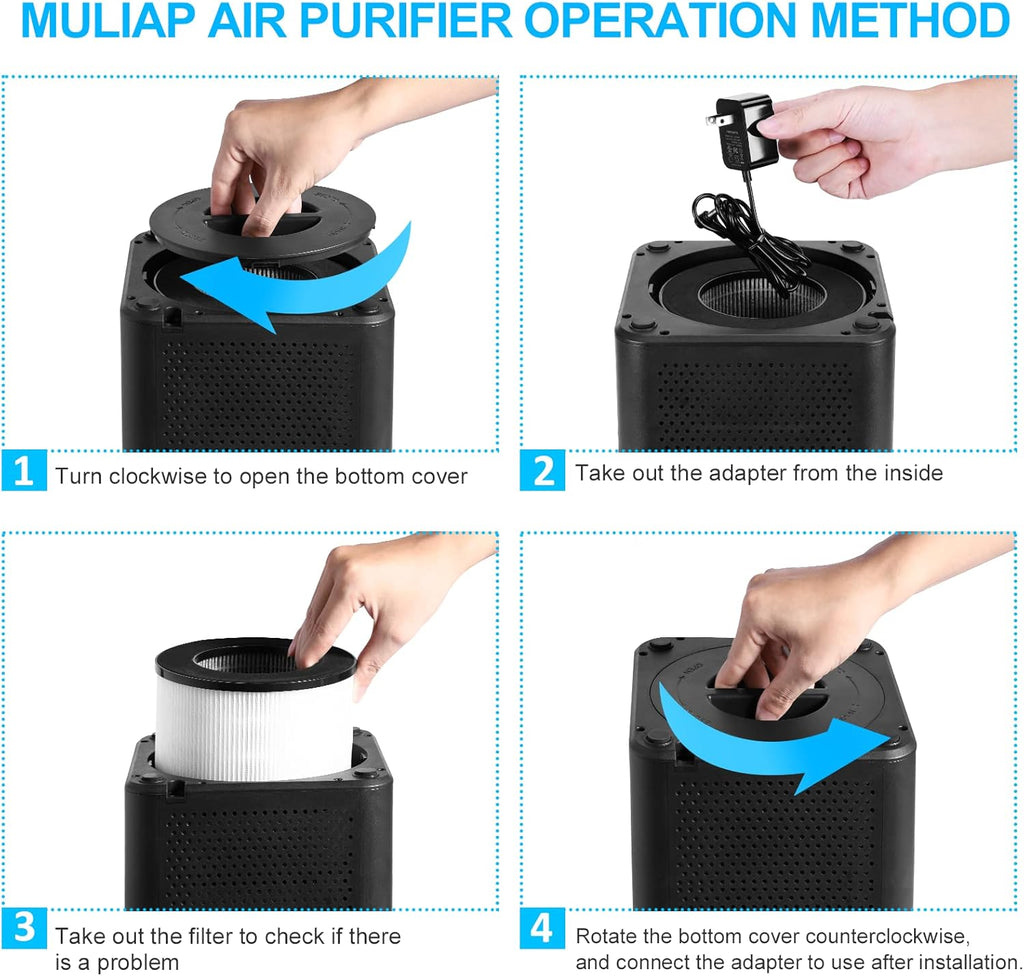 MULIAP AIR PURIFIER OPERATION METHOD

1 Turn clockwise to open the bottom cover

2 Take out the adapter from the inside

3 Take out the filter to check if there is a problem

4 Rotate the bottom cover counterclockwise, and connect the adapter to use after installation.